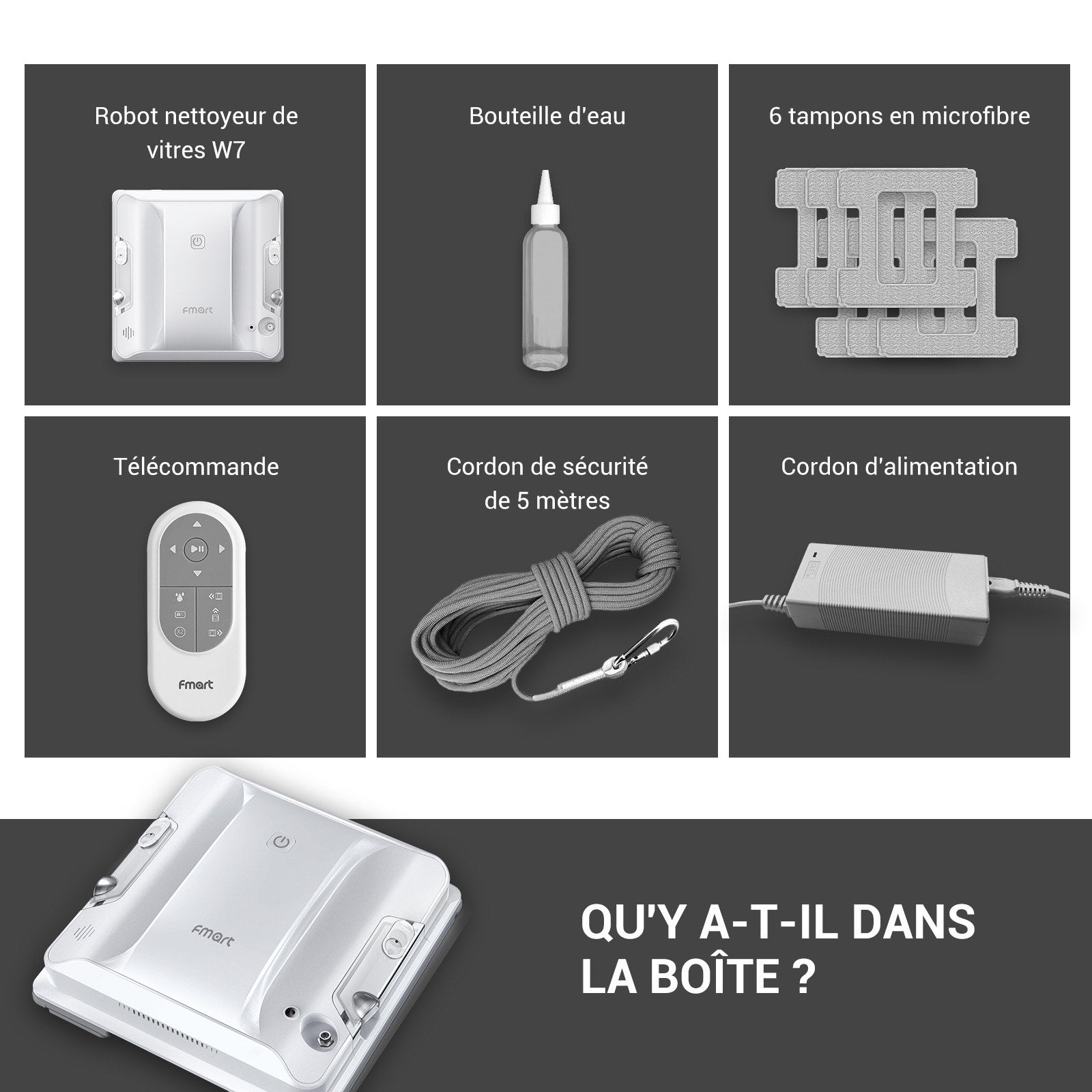 Robot nettoyeur de vitres W7

Fmart

Bouteille d'eau

6 tampons en microfibre

Télécommande

Fmart

Cordon de sécurité de 5 mètres

Cordon d'alimentation

Fmart

QU'Y A-T-IL DANS LA BOÎTE ?